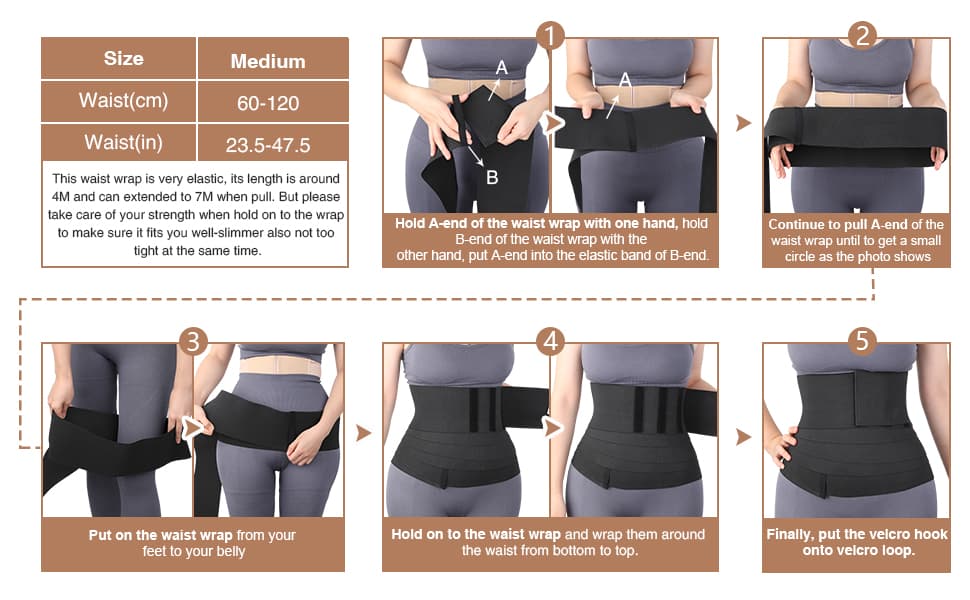 | Size | Medium |
|---|---|
| Waist(cm) | 60-120 |
| Waist(in) | 23.5-47.5 |

This waist wrap is very elastic, its length is around 4M and can extended to 7M when pull. But please take care of your strength when hold on to the wrap to make sure it fits you well-slimmer also not too tight at the same time.

1

A

B

A

Hold A-end of the waist wrap with one hand, hold B-end of the waist wrap with the other hand, put A-end into the elastic band of B-end.

2

Continue to pull A-end of the waist wrap until to get a small circle as the photo shows

3

Put on the waist wrap from your feet to your belly

4

Hold on to the waist wrap and wrap them around the waist from bottom to top.

5

Finally, put the velcro hook onto velcro loop.