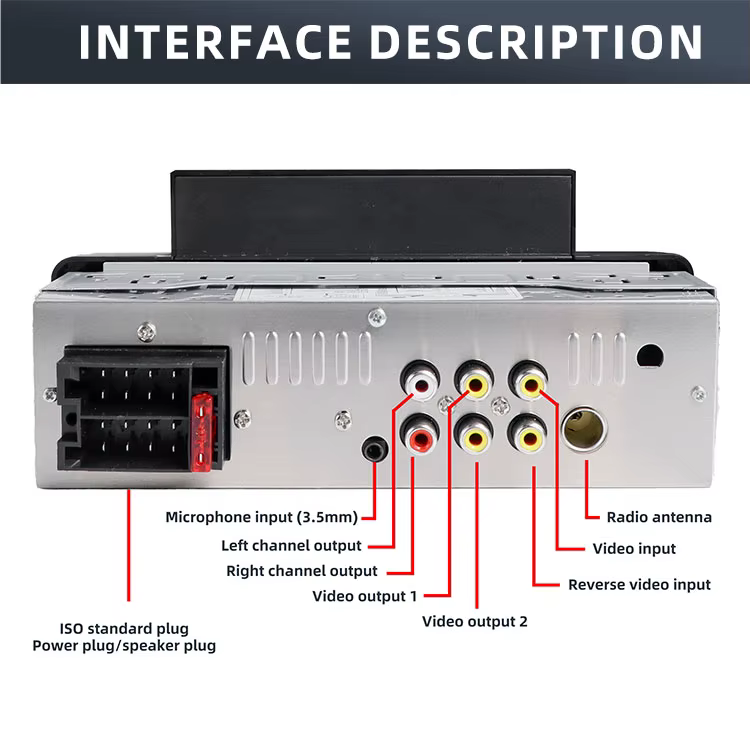 INTERFACE DESCRIPTION

Microphone input (3.5mm)
Left channel output
Right channel output
Video output 1
Video output 2
Radio antenna
Video input
Reverse video input

ISO standard plug
Power plug/speaker plug