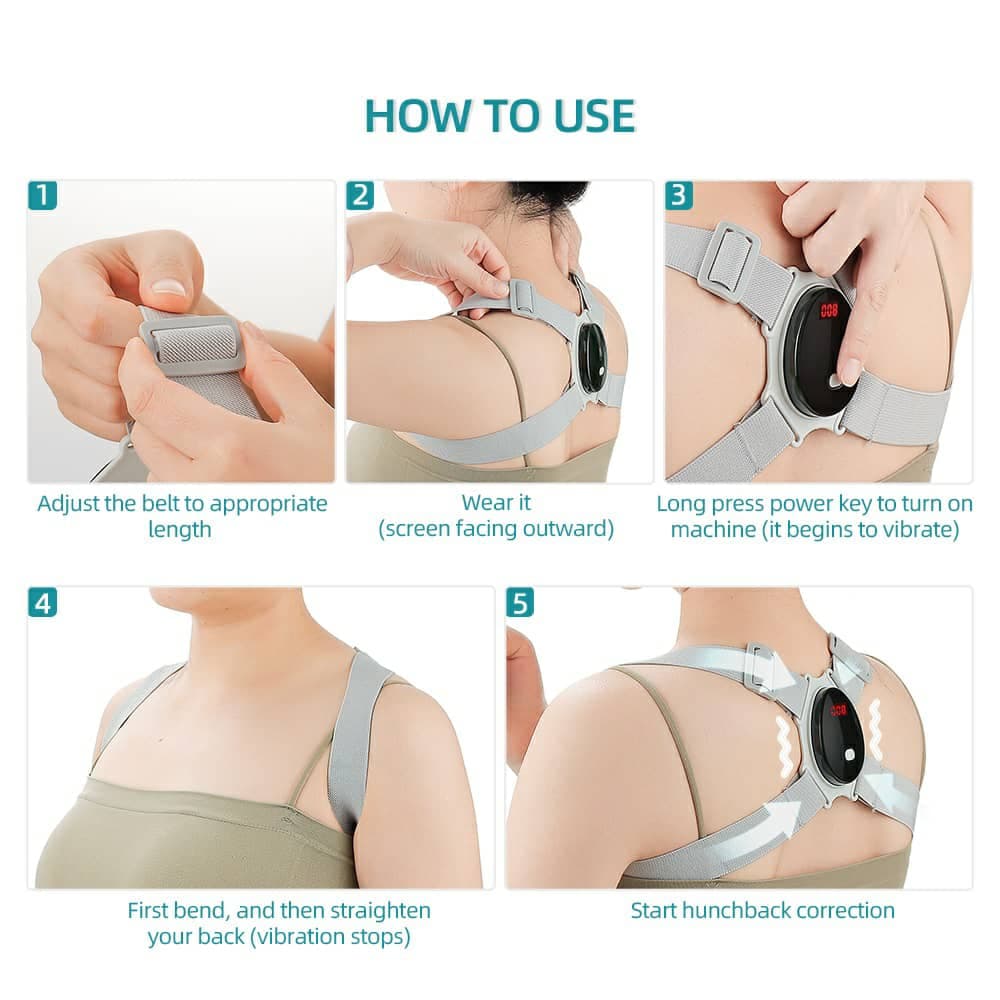 HOW TO USE

1

Adjust the belt to appropriate length

2

Wear it (screen facing outward)

3

008

Long press power key to turn on machine (it begins to vibrate)

4

First bend, and then straighten your back (vibration stops)

5

008

Start hunchback correction