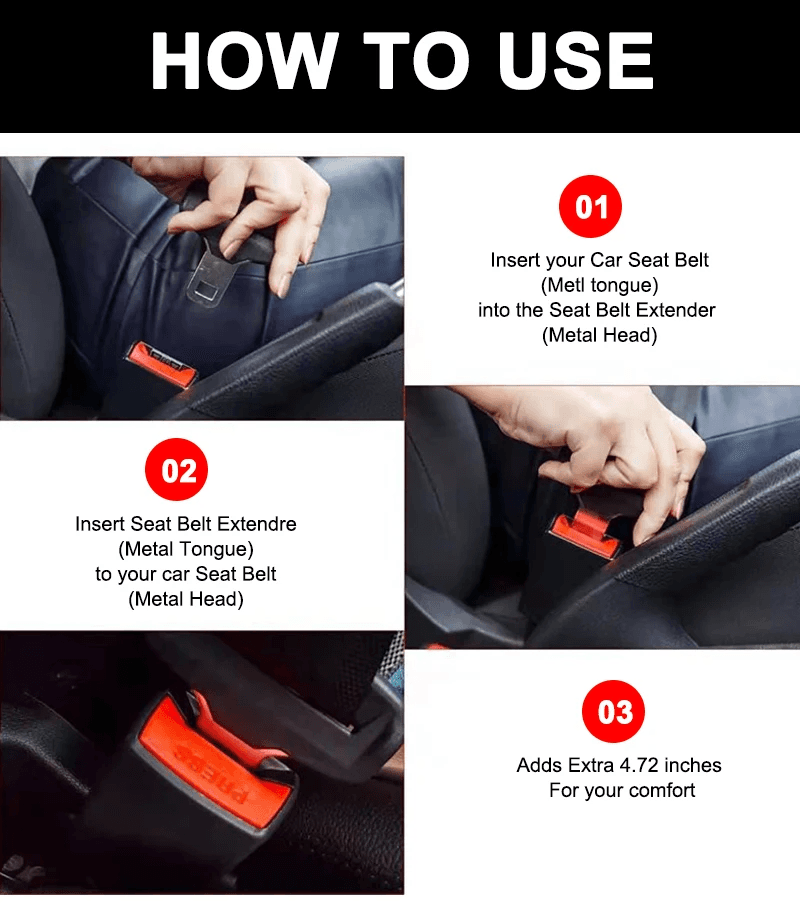 HOW TO USE

01

Insert your Car Seat Belt (Metl tongue) into the Seat Belt Extender (Metal Head)

02

Insert Seat Belt Extendre (Metal Tongue) to your car Seat Belt (Metal Head)

PRESS

03

Adds Extra 4.72 inches For your comfort